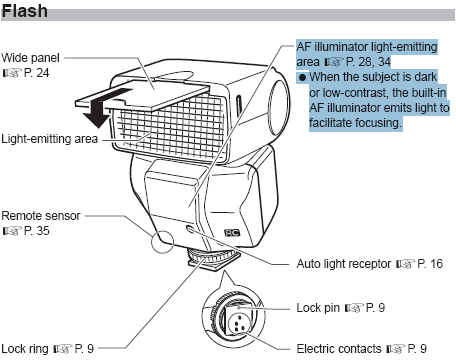 Flash

Wide panel
☞ P. 24

Light-emitting area

Remote sensor
☞ P. 35

Lock ring ☞ P. 9

AF illuminator light-emitting area ☞ P. 28, 34
● When the subject is dark or low-contrast, the built-in AF illuminator emits light to facilitate focusing.

RC

Auto light receptor ☞ P. 16

Lock pin ☞ P. 9

Electric contacts ☞ P. 9