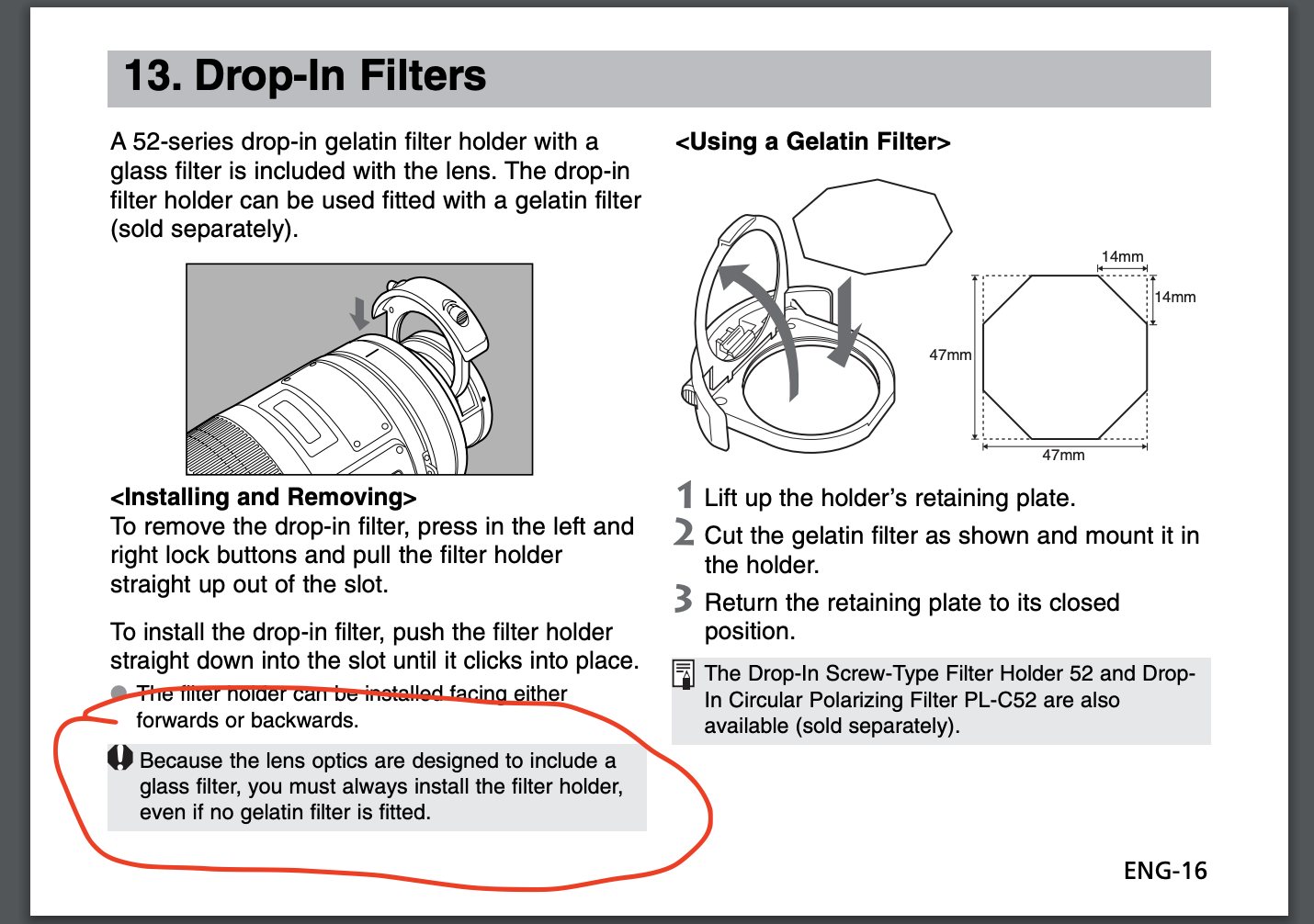 13. Drop-In Filters

A 52-series drop-in gelatin filter holder with a glass filter is included with the lens. The drop-in filter holder can be used fitted with a gelatin filter (sold separately).

<Installing and Removing>
To remove the drop-in filter, press in the left and right lock buttons and pull the filter holder straight up out of the slot.

To install the drop-in filter, push the filter holder straight down into the slot until it clicks into place.

● The filter holder can be installed facing either forwards or backwards.

Because the lens optics are designed to include a glass filter, you must always install the filter holder, even if no gelatin filter is fitted.

<Using a Gelatin Filter>

14mm
14mm
47mm
47mm

1 Lift up the holder's retaining plate.
2 Cut the gelatin filter as shown and mount it in the holder.
3 Return the retaining plate to its closed position.

The Drop-In Screw-Type Filter Holder 52 and Drop-In Circular Polarizing Filter PL-C52 are also available (sold separately).

ENG-16